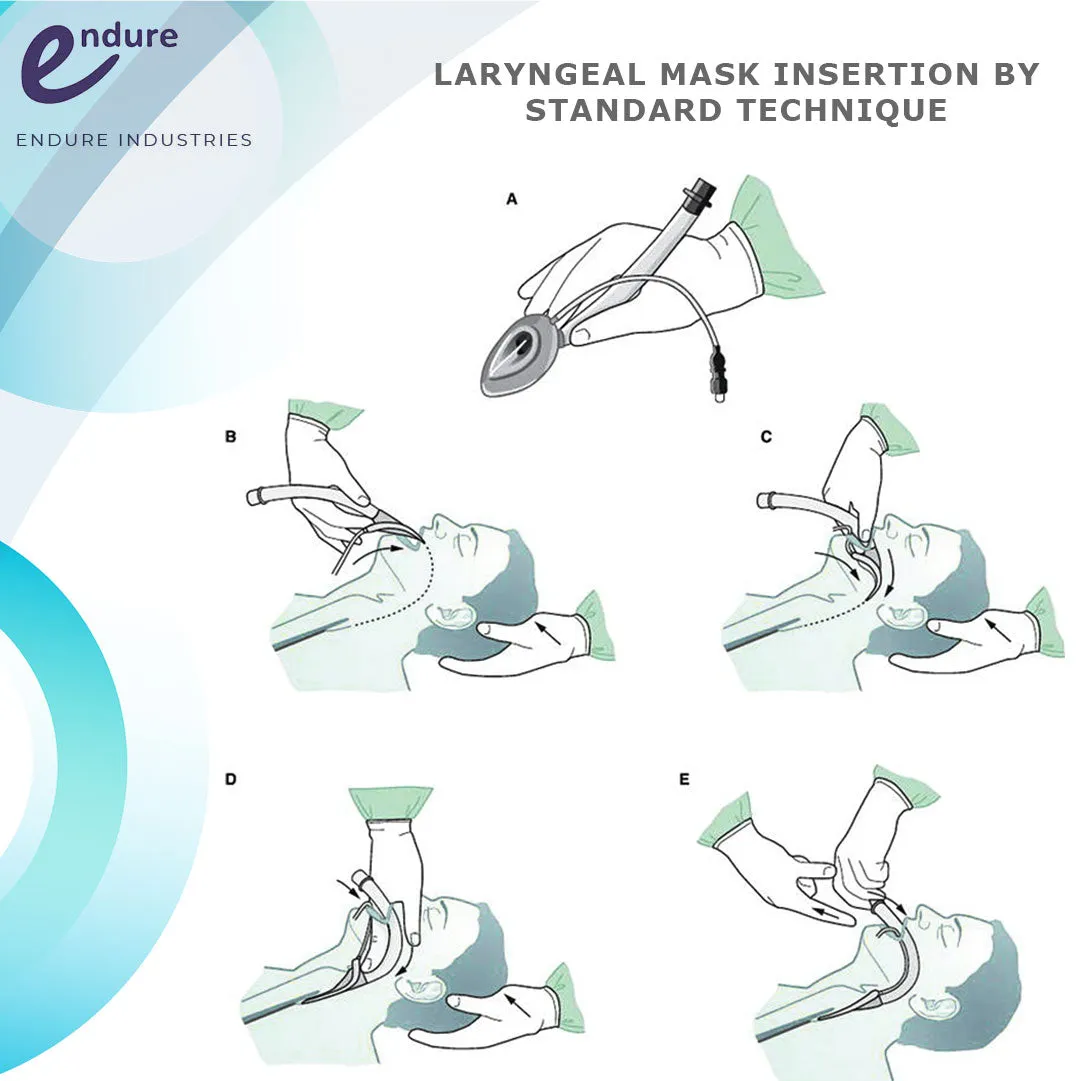 endure

ENDURE INDUSTRIES

LARYNGEAL MASK INSERTION BY STANDARD TECHNIQUE

A

B

C

D

E